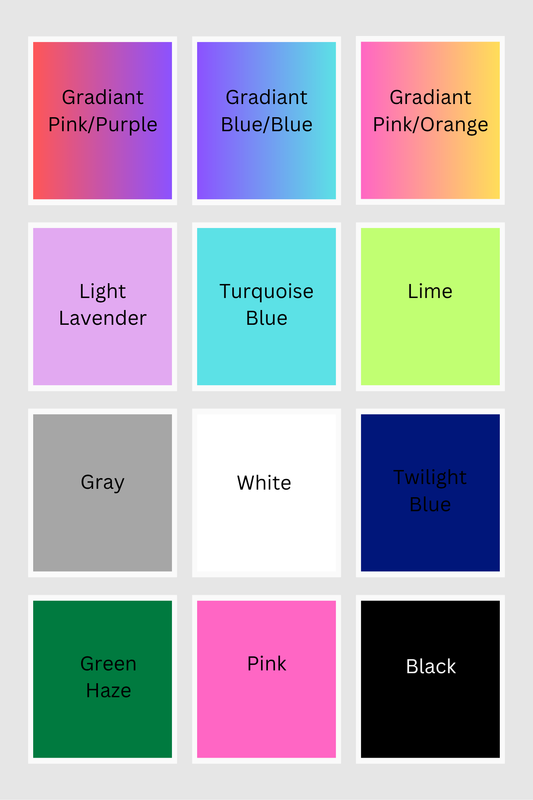 Gradiant Pink/Purple

Gradiant Blue/Blue

Gradiant Pink/Orange

Light Lavender

Turquoise Blue

Lime

Gray

White

Twilight Blue

Green Haze

Pink

Black